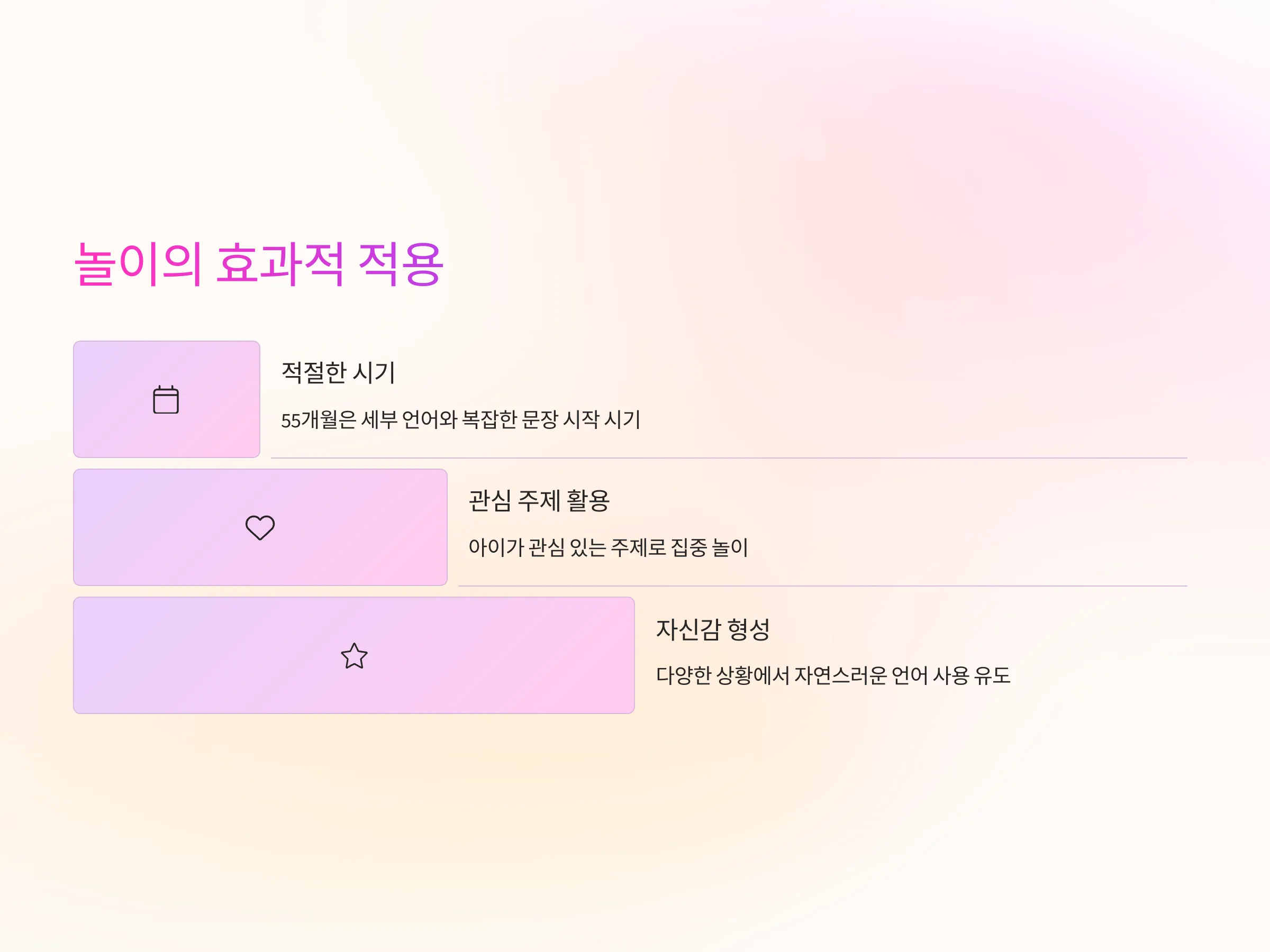 놀이의 효과적 적용

적절한 시기

55개월은 세부 언어와 복잡한 문장 시작 시기

관심 주제 활용

아이가 관심 있는 주제로 집중 놀이

자신감 형성

다양한 상황에서 자연스러운 언어 사용 유도