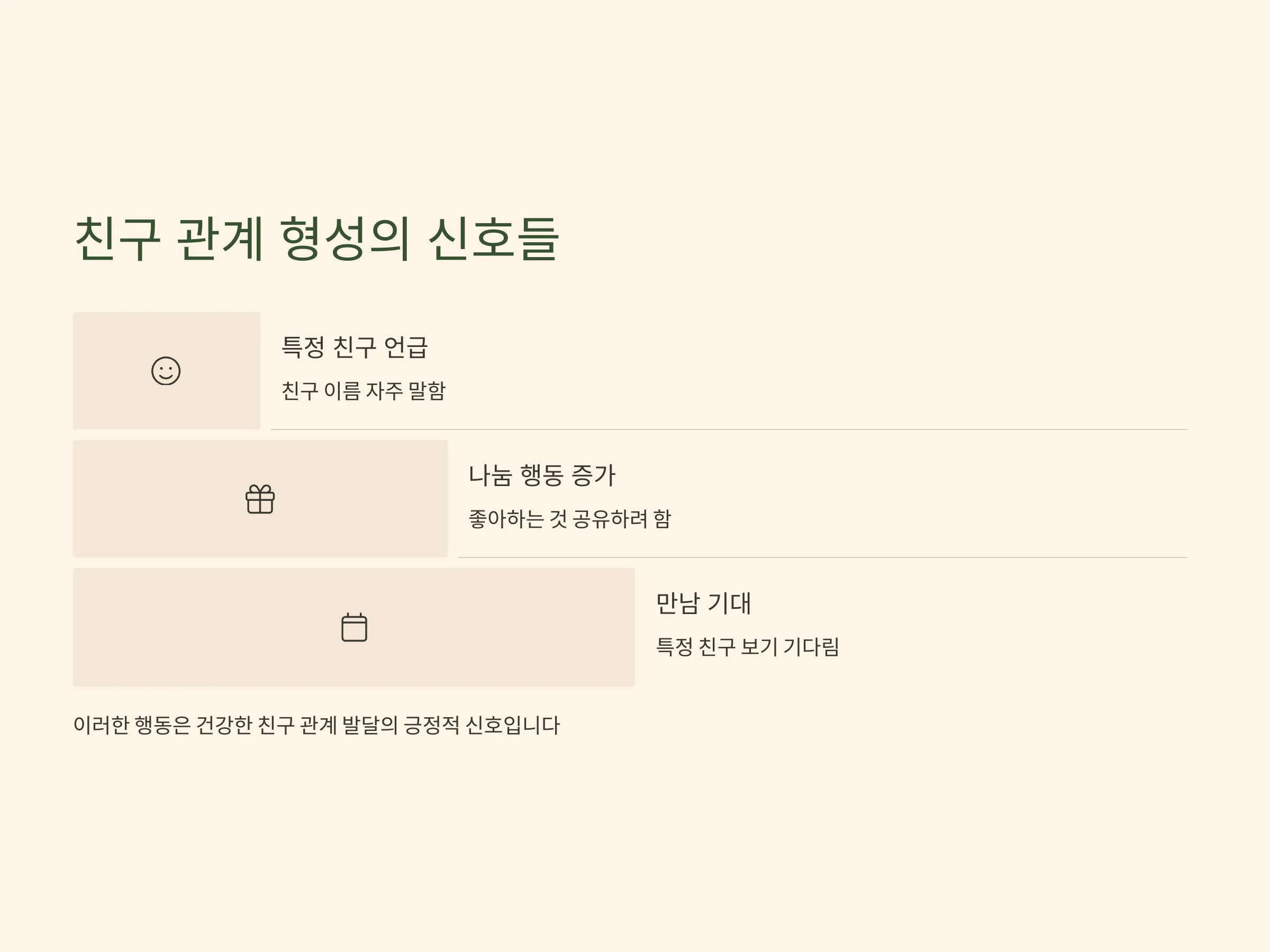 친구 관계 형성의 신호들

특정 친구 언급

친구 이름 자주 말함

나눔 행동 증가

좋아하는 것 공유하려 함

만남 기대

특정 친구 보기 기다림

이러한 행동은 건강한 친구 관계 발달의 긍정적 신호입니다